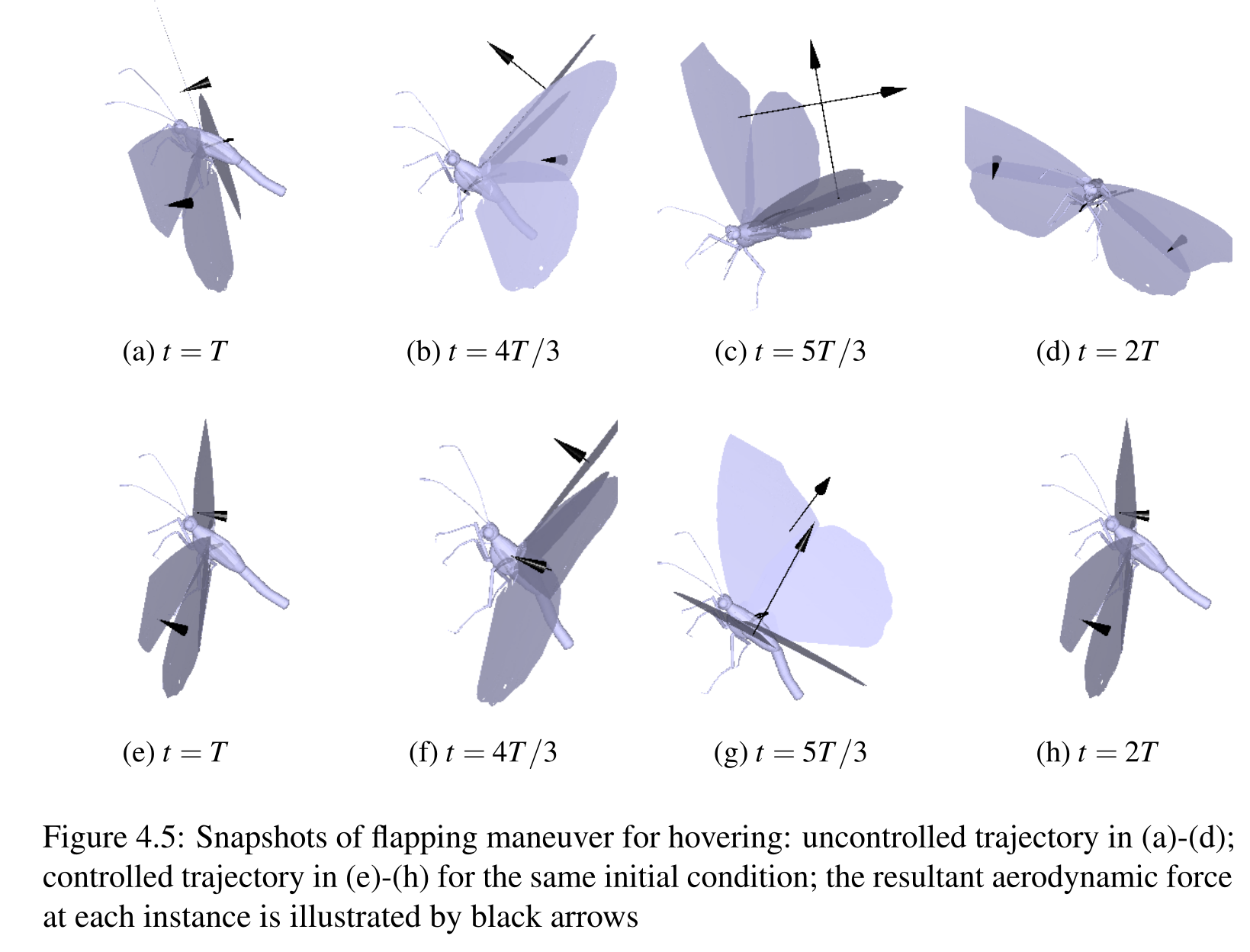 (a) $t = T$

(b) $t = 4T/3$

(c) $t = 5T/3$

(d) $t = 2T$

(e) $t = T$

(f) $t = 4T/3$

(g) $t = 5T/3$

(h) $t = 2T$

Figure 4.5: Snapshots of flapping maneuver for hovering: uncontrolled trajectory in (a)-(d); controlled trajectory in (e)-(h) for the same initial condition; the resultant aerodynamic force at each instance is illustrated by black arrows